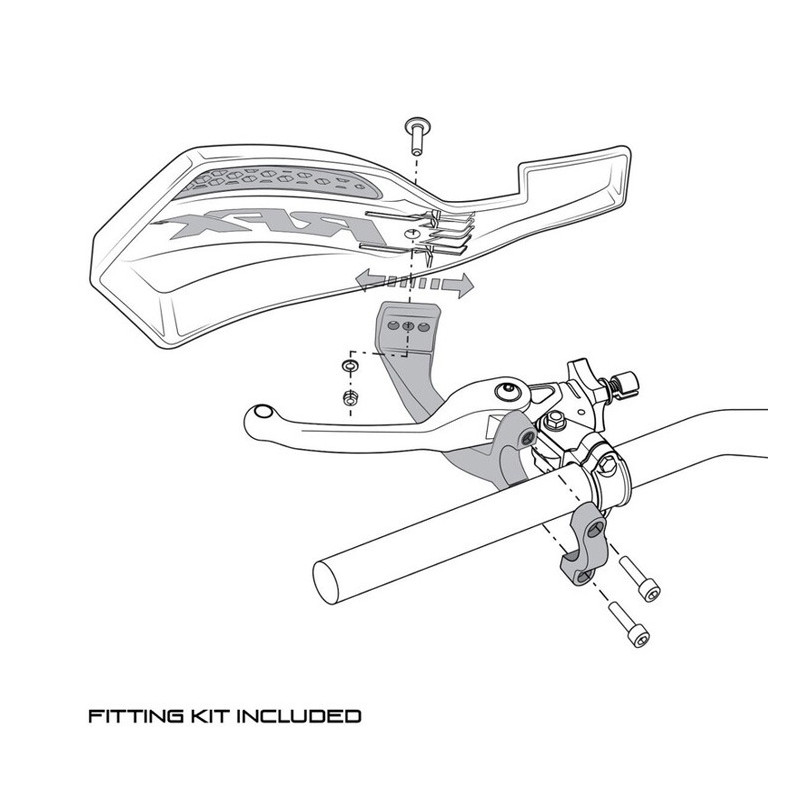 RFX

FITTING KIT INCLUDED